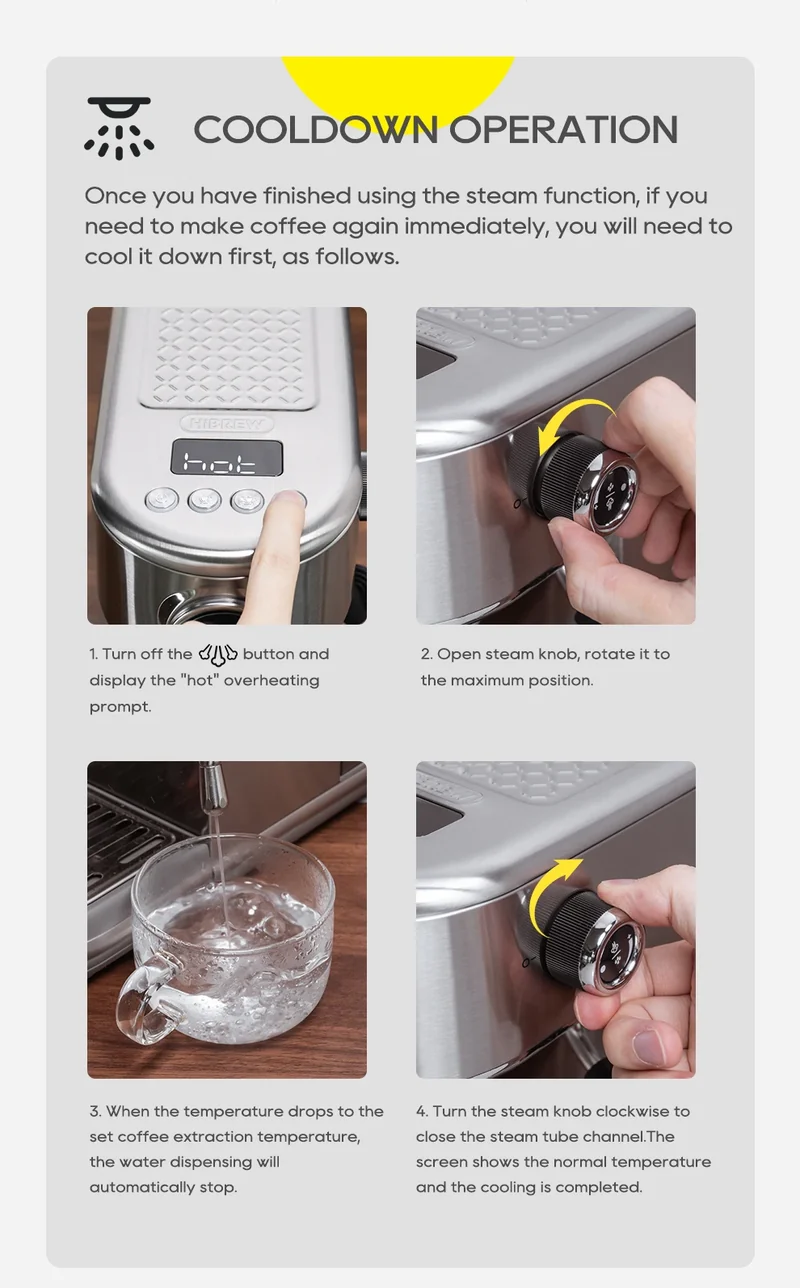 COOLDOWN OPERATION

Once you have finished using the steam function, if you need to make coffee again immediately, you will need to cool it down first, as follows.

HiBREW

hot

1. Turn off the button and display the "hot" overheating prompt.

2. Open steam knob, rotate it to the maximum position.

3. When the temperature drops to the set coffee extraction temperature, the water dispensing will automatically stop.

4. Turn the steam knob clockwise to close the steam tube channel.The screen shows the normal temperature and the cooling is completed.